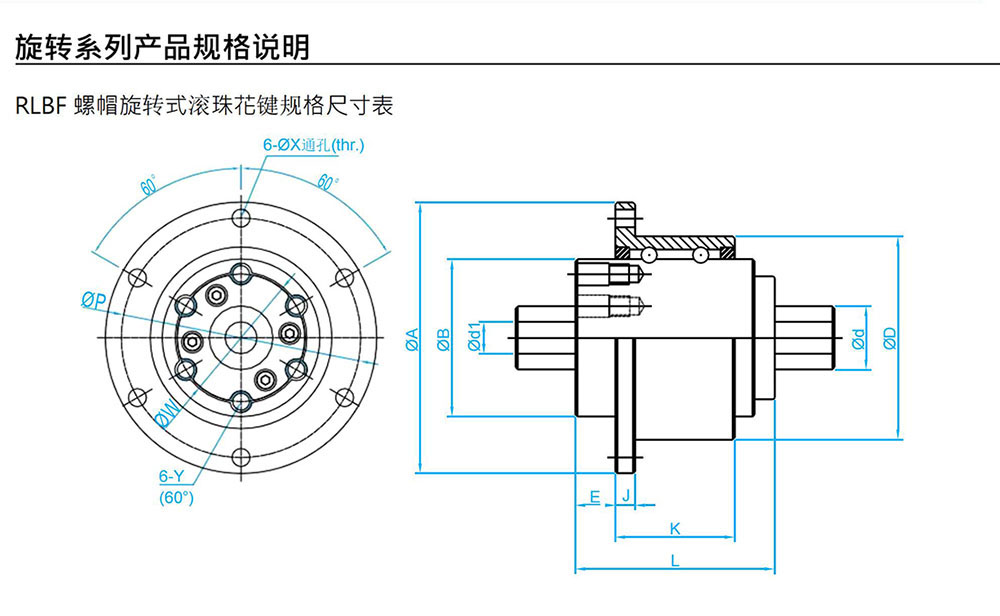 旋转系列产品规格说明

RLBF 螺帽旋转式滚珠花键规格尺寸表

6-ØX通孔(thr.)
60°
60°
ØP
ØW
6-Y
(60°)
ØA
ØB
Ød1
Ød
ØD
E
J
K
L